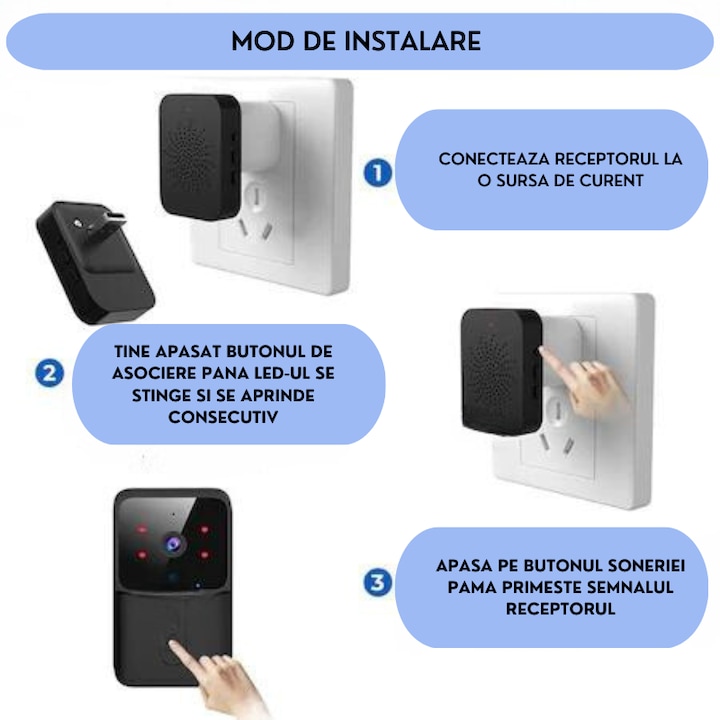 MOD DE INSTALARE

1

CONECTEAZA RECEPTORUL LA O SURSA DE CURENT

2

TINE APASAT BUTONUL DE ASOCIERE PANA LED-UL SE STINGE SI SE APRINDE CONSECUTIV

3

APASA PE BUTONUL SONERIEI PAMA PRIMESTE SEMNALUL RECEPTORUL